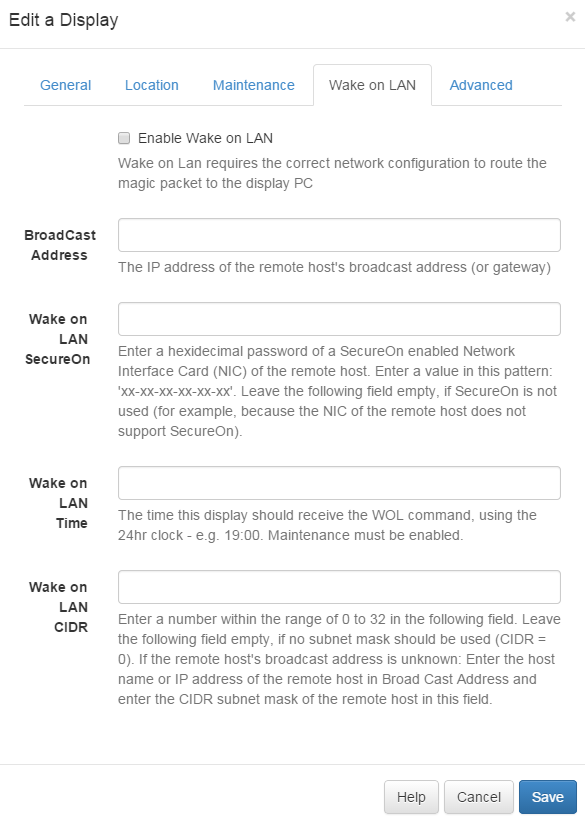 Edit a Display

×

General Location Maintenance Wake on LAN Advanced

Enable Wake on LAN

Wake on Lan requires the correct network configuration to route the magic packet to the display PC

BroadCast Address

The IP address of the remote host's broadcast address (or gateway)

Wake on LAN SecureOn

Enter a hexidecimal password of a SecureOn enabled Network Interface Card (NIC) of the remote host. Enter a value in this pattern: 'xx-xx-xx-xx-xx-xx'. Leave the following field empty, if SecureOn is not used (for example, because the NIC of the remote host does not support SecureOn).

Wake on LAN Time

The time this display should receive the WOL command, using the 24hr clock - e.g. 19:00. Maintenance must be enabled.

Wake on LAN CIDR

Enter a number within the range of 0 to 32 in the following field. Leave the following field empty, if no subnet mask should be used (CIDR = 0). If the remote host's broadcast address is unknown: Enter the host name or IP address of the remote host in Broad Cast Address and enter the CIDR subnet mask of the remote host in this field.

Help Cancel Save